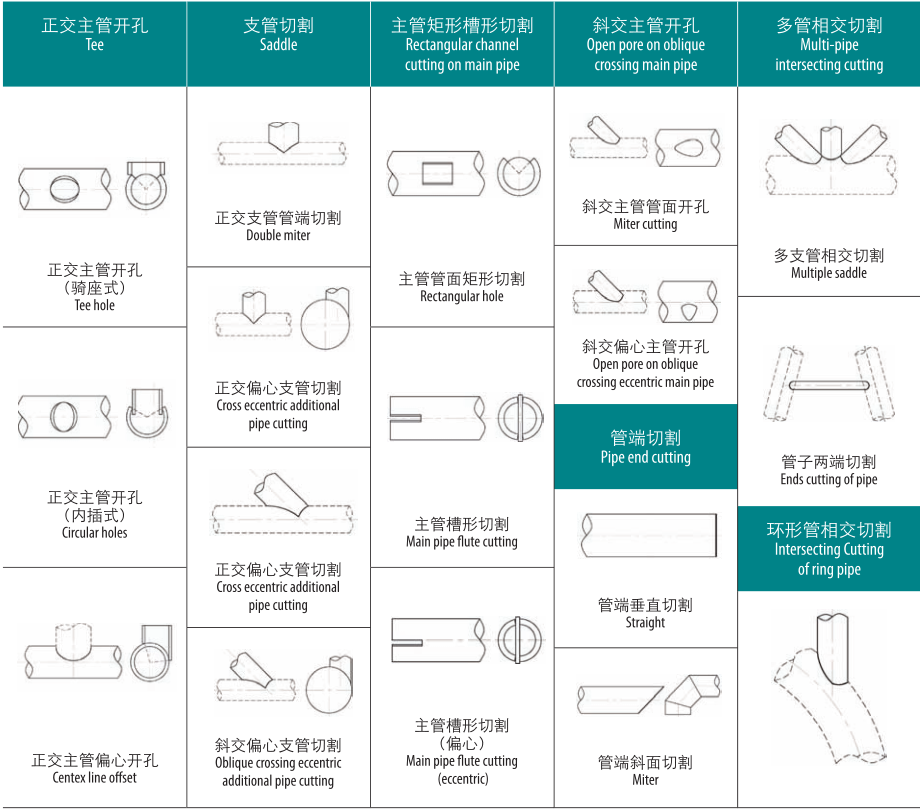 正交主管开孔
Tee

正交主管开孔
（骑座式）
Tee hole

正交主管开孔
（内插式）
Circular holes

正交主管偏心开孔
Centex line offset

支管切割
Saddle

正交支管管端切割
Double miter

正交偏心支管切割
Cross eccentric additional pipe cutting

正交偏心支管切割
Cross eccentric additional pipe cutting

斜交偏心支管切割
Oblique crossing eccentric additional pipe cutting

主管矩形槽形切割
Rectangular channel cutting on main pipe

主管管面矩形切割
Rectangular hole

主管槽形切割
Main pipe flute cutting

主管槽形切割
（偏心）
Main pipe flute cutting (eccentric)

斜交主管开孔
Open pore on oblique crossing main pipe

斜交主管管面开孔
Miter cutting

斜交偏心主管开孔
Open pore on oblique crossing eccentric main pipe

管端切割
Pipe end cutting

管端垂直切割
Straight

管端斜面切割
Miter

多管相交切割
Multi-pipe intersecting cutting

多支管相交切割
Multiple saddle

管子两端切割
Ends cutting of pipe

环形管相交切割
Intersecting Cutting of ring pipe