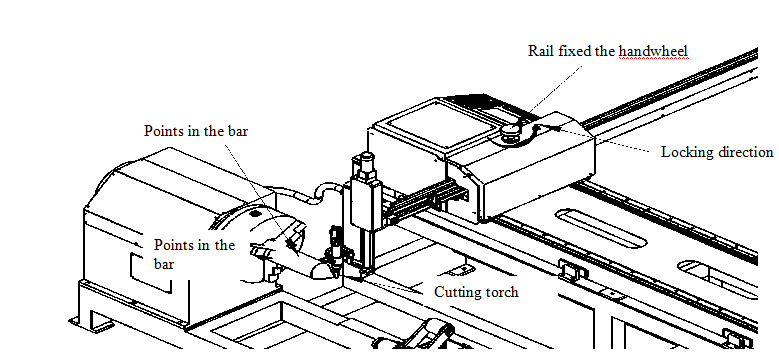 Rail fixed the handwheel

Points in the bar

Locking direction

Points in the bar

Cutting torch